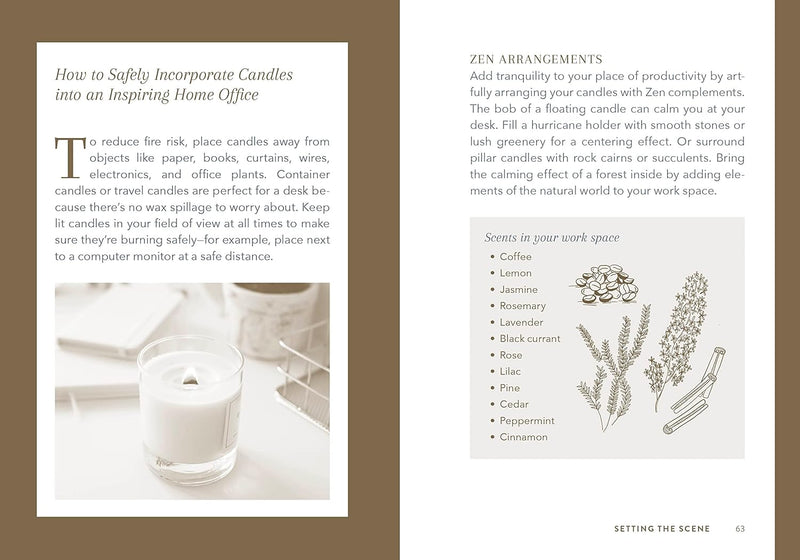 How to Safely Incorporate Candles into an Inspiring Home Office

To reduce fire risk, place candles away from objects like paper, books, curtains, wires, electronics, and office plants. Container candles or travel candles are perfect for a desk because there's no wax spillage to worry about. Keep lit candles in your field of view at all times to make sure they're burning safely—for example, place next to a computer monitor at a safe distance.

ZEN ARRANGEMENTS
Add tranquility to your place of productivity by artfully arranging your candles with Zen complements. The bob of a floating candle can calm you at your desk. Fill a hurricane holder with smooth stones or lush greenery for a centering effect. Or surround pillar candles with rock cairns or succulents. Bring the calming effect of a forest inside by adding elements of the natural world to your work space.

Scents in your work space
• Coffee
• Lemon
• Jasmine
• Rosemary
• Lavender
• Black currant
• Rose
• Lilac
• Pine
• Cedar
• Peppermint
• Cinnamon

SETTING THE SCENE 63